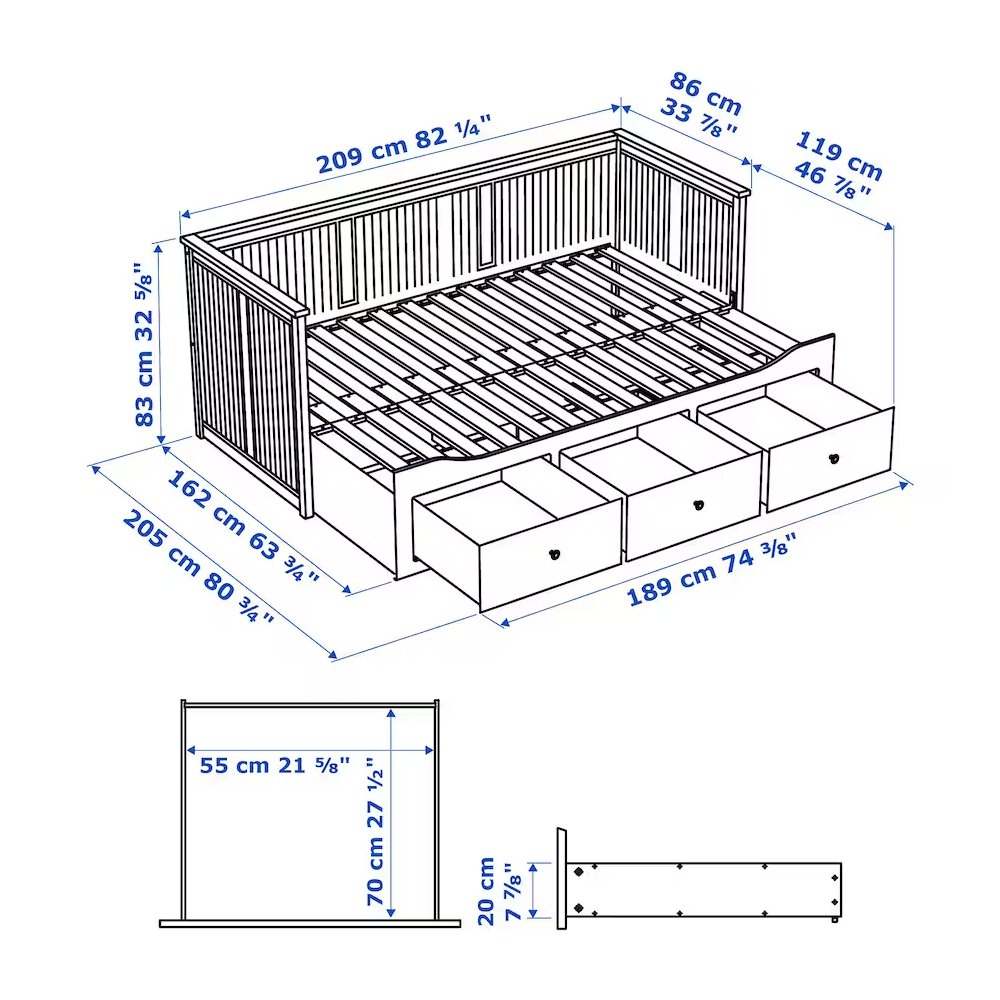 209 cm 82 ¼"

86 cm 33 ⅞"

119 cm 46 ⅞"

83 cm 32 ⅝"

162 cm 63 ¾"

205 cm 80 ¾"

189 cm 74 ⅜"

55 cm 21 ⅝"

70 cm 27 ½"

20 cm 7 ⅞"